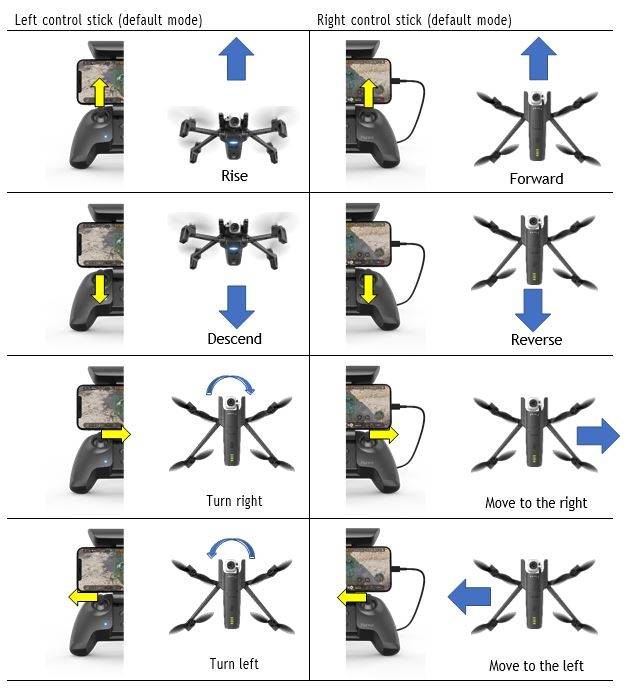 | Left control stick (default mode) | Right control stick (default mode) |
|---|---|
| Rise | Forward |
| Descend | Reverse |
| Turn right | Move to the right |
| Turn left | Move to the left |